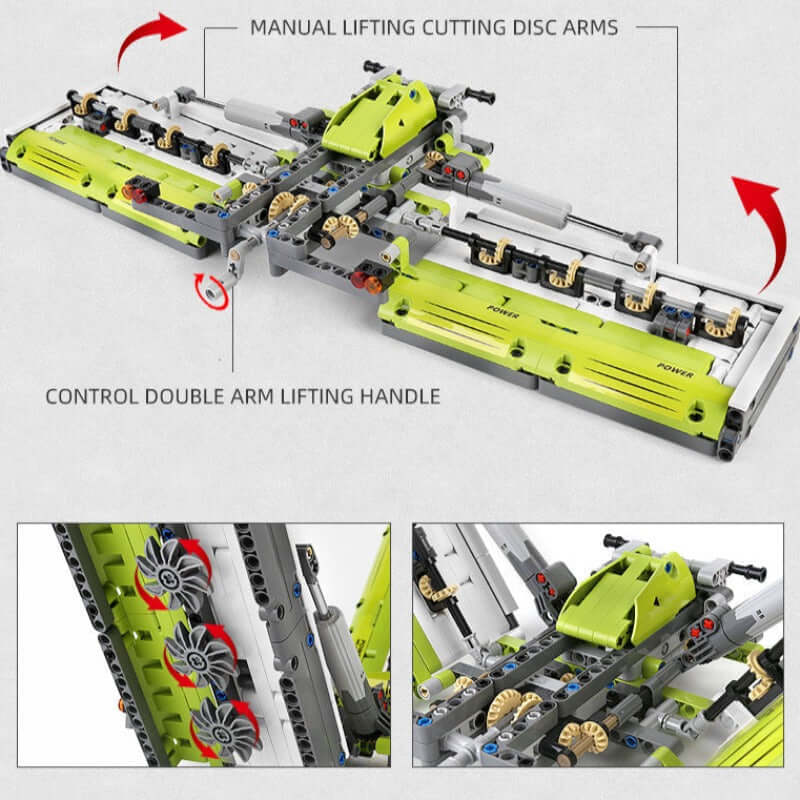 MANUAL LIFTING CUTTING DISC ARMS

POWER

POWER

CONTROL DOUBLE ARM LIFTING HANDLE