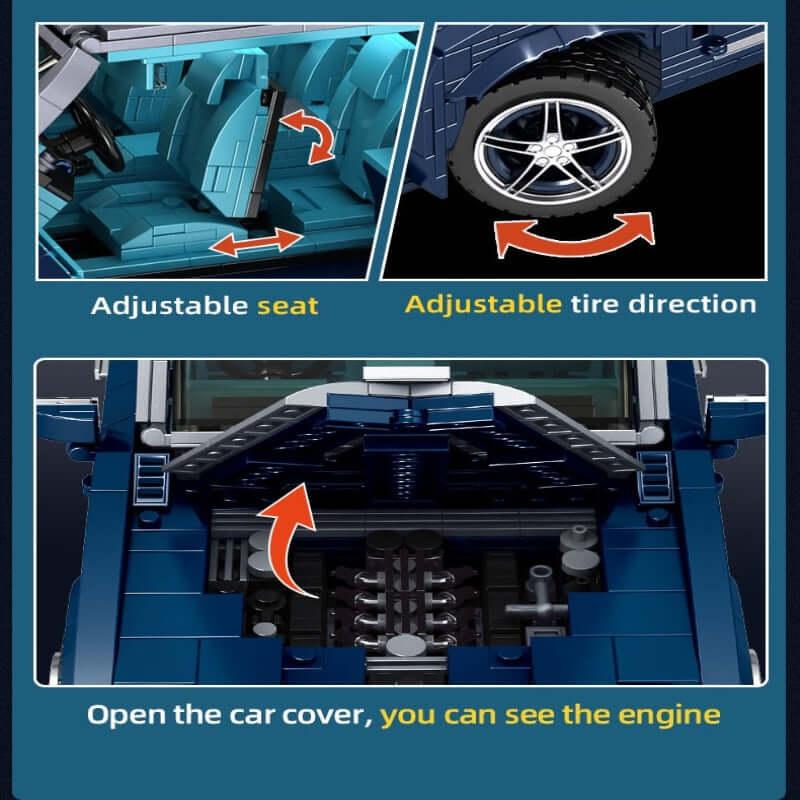 Adjustable seat

Adjustable tire direction

Open the car cover, you can see the engine