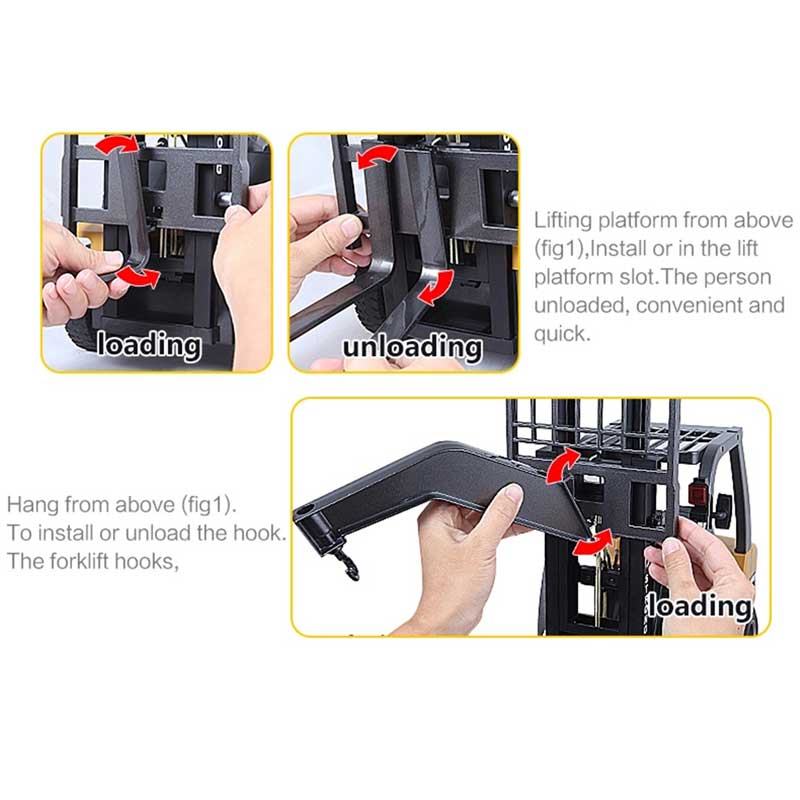 loading

unloading

Lifting platform from above (fig1),Install or in the lift platform slot.The person unloaded, convenient and quick.

Hang from above (fig1). To install or unload the hook. The forklift hooks,

loading